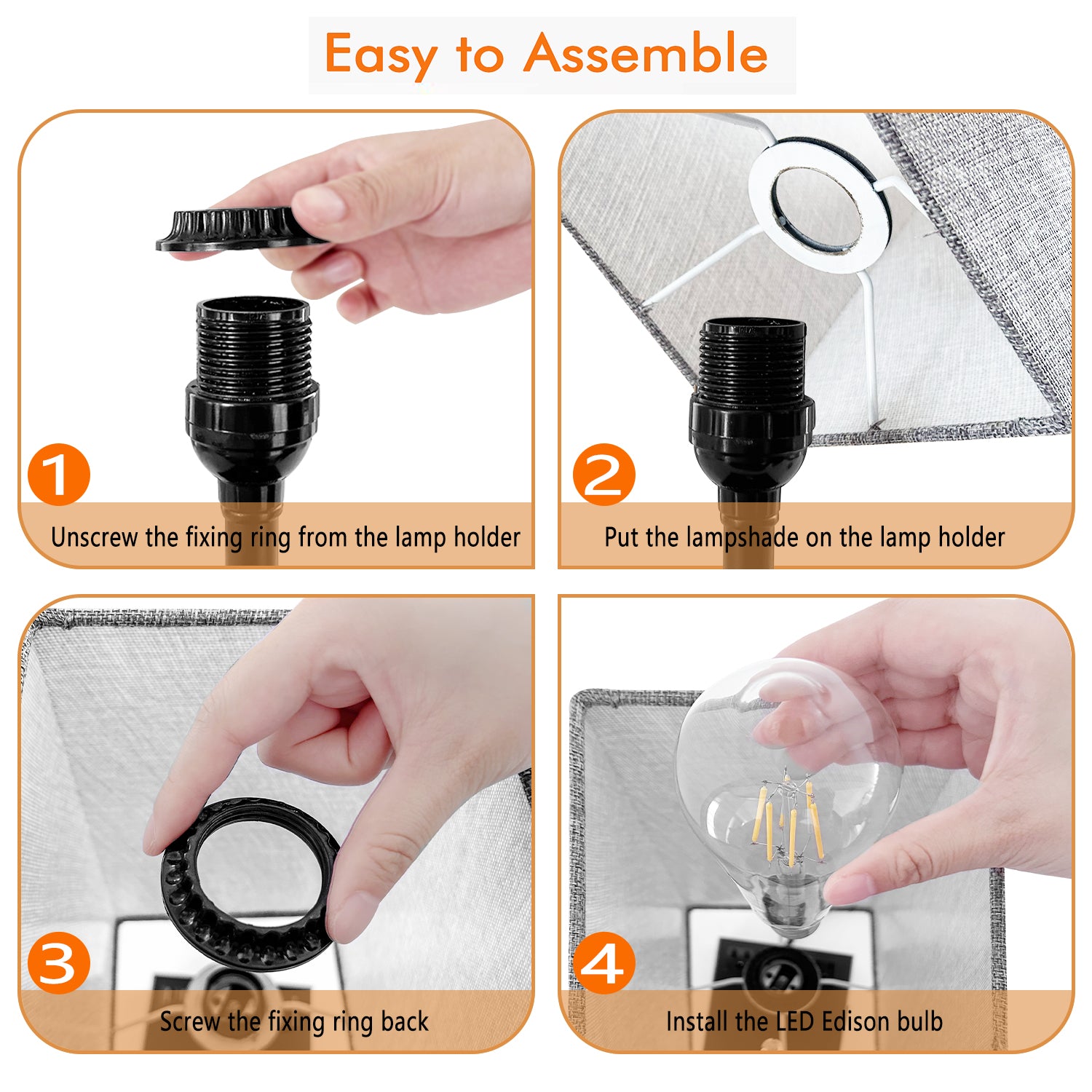 Easy to Assemble

1
Unscrew the fixing ring from the lamp holder

2
Put the lampshade on the lamp holder

3
Screw the fixing ring back

4
Install the LED Edison bulb