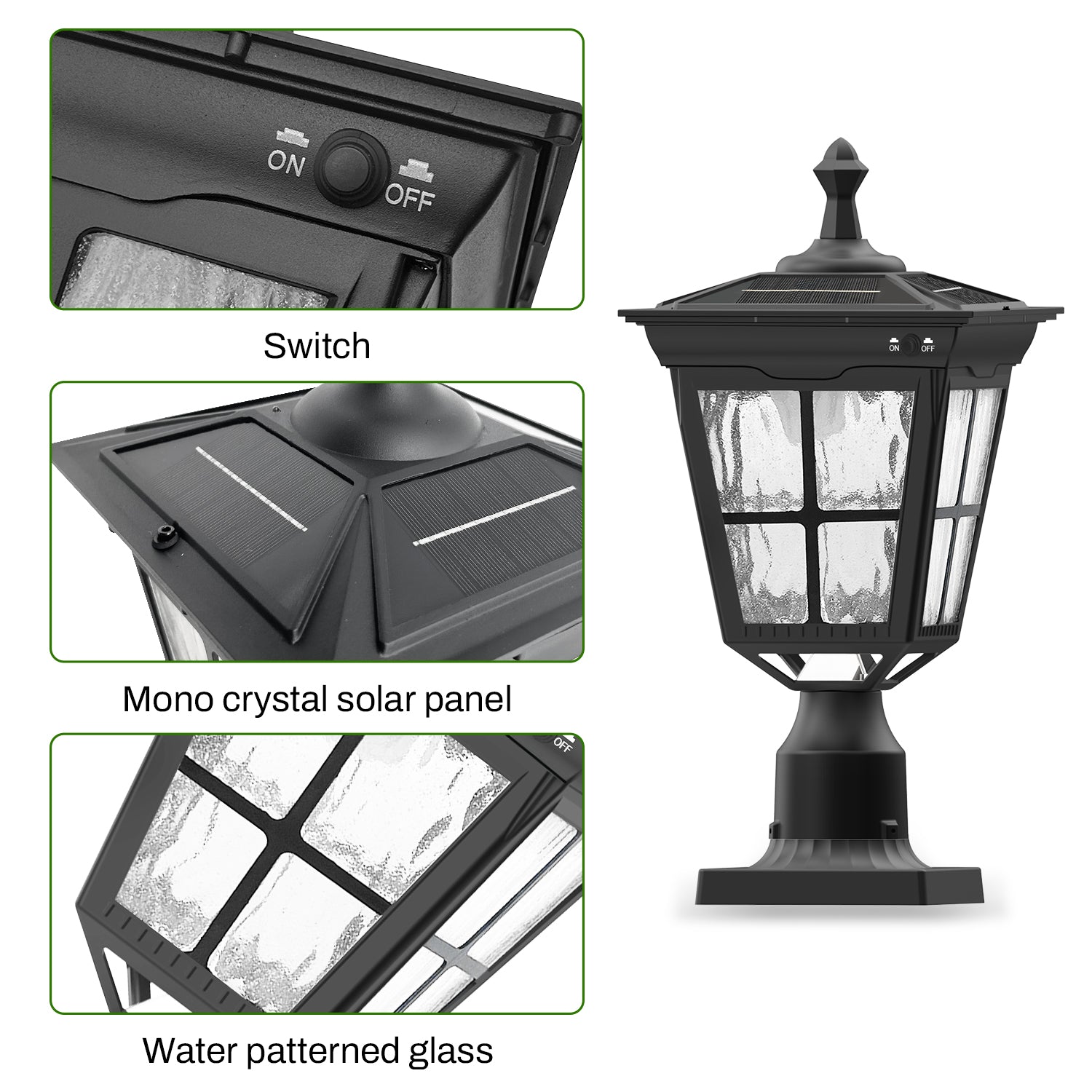 ON OFF

Switch

Mono crystal solar panel

OFF

Water patterned glass

ON OFF